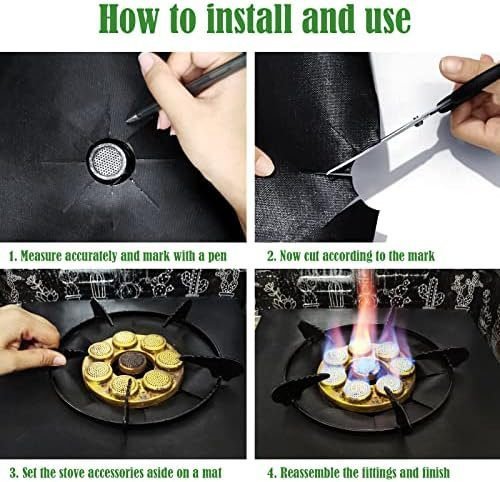 How to install and use

1. Measure accurately and mark with a pen

2. Now cut according to the mark

3. Set the stove accessories aside on a mat

4. Reassemble the fittings and finish