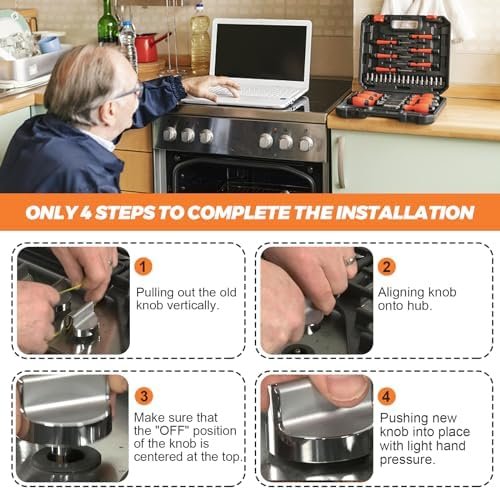 ONLY 4 STEPS TO COMPLETE THE INSTALLATION

1
Pulling out the old knob vertically.

2
Aligning knob onto hub.

3
Make sure that the "OFF" position of the knob is centered at the top.

4
Pushing new knob into place with light hand pressure.