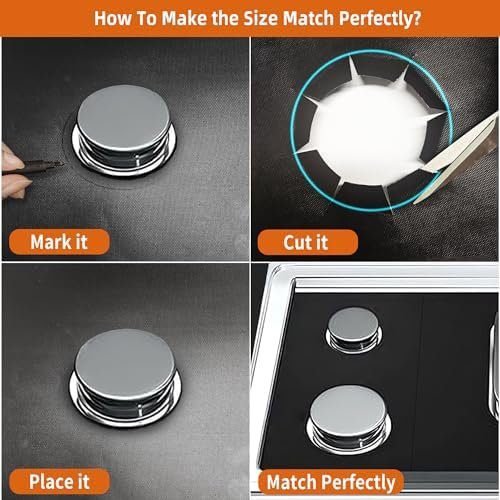 How To Make the Size Match Perfectly?

Mark it

Cut it

Place it

Match Perfectly