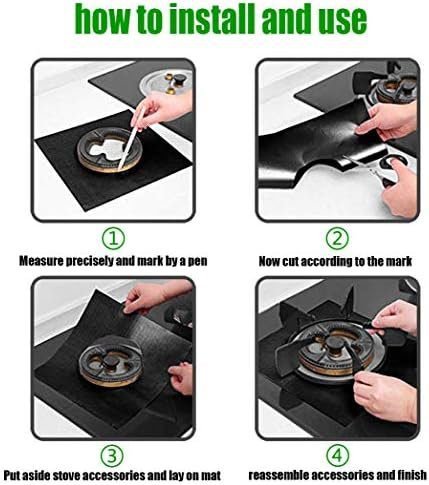 how to install and use

①

Measure precisely and mark by a pen

②

Now cut according to the mark

③

Put aside stove accessories and lay on mat

④

reassemble accessories and finish