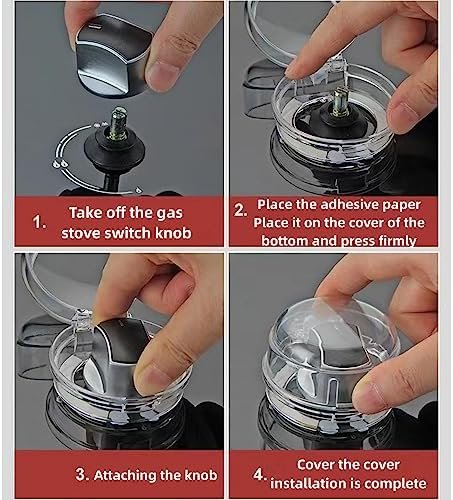 1. Take off the gas stove switch knob

2. Place the adhesive paper Place it on the cover of the bottom and press firmly

3. Attaching the knob

4. Cover the cover installation is complete