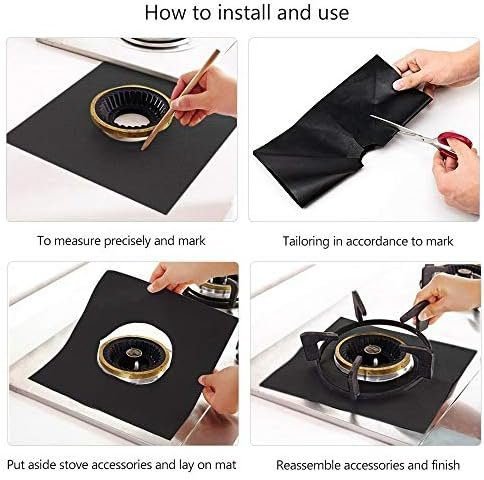 How to install and use

To measure precisely and mark

Tailoring in accordance to mark

Put aside stove accessories and lay on mat

Reassemble accessories and finish