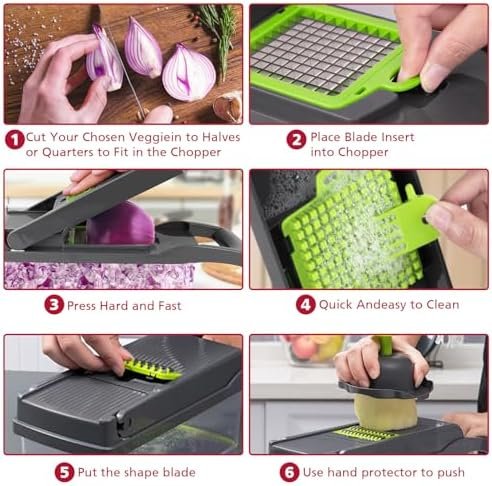 1 Cut Your Chosen Veggiein to Halves or Quarters to Fit in the Chopper

2 Place Blade Insert into Chopper

3 Press Hard and Fast

4 Quick Andeasy to Clean

5 Put the shape blade

6 Use hand protector to push