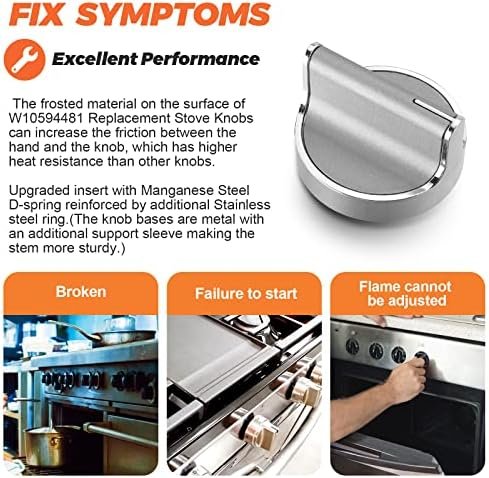 FIX SYMPTOMS

Excellent Performance

The frosted material on the surface of W10594481 Replacement Stove Knobs can increase the friction between the hand and the knob, which has higher heat resistance than other knobs.

Upgraded insert with Manganese Steel D-spring reinforced by additional Stainless steel ring.(The knob bases are metal with an additional support sleeve making the stem more sturdy.)

Broken

Failure to start

Flame cannot be adjusted