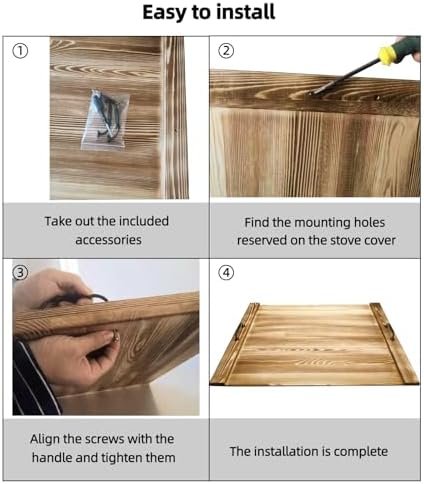 Easy to install

①

Take out the included accessories

②

Find the mounting holes reserved on the stove cover

③

Align the screws with the handle and tighten them

④

The installation is complete