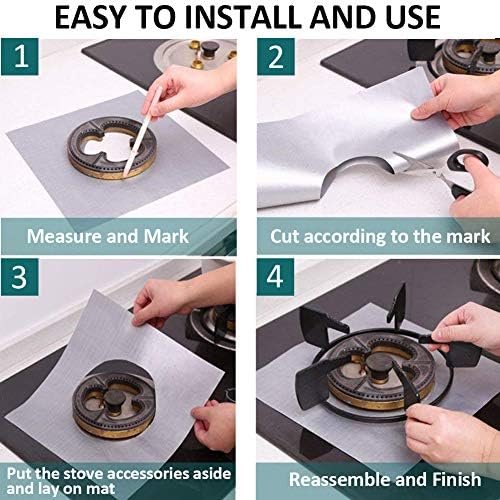 EASY TO INSTALL AND USE

1

Measure and Mark

2

Cut according to the mark

3

Put the stove accessories aside and lay on mat

4

Reassemble and Finish