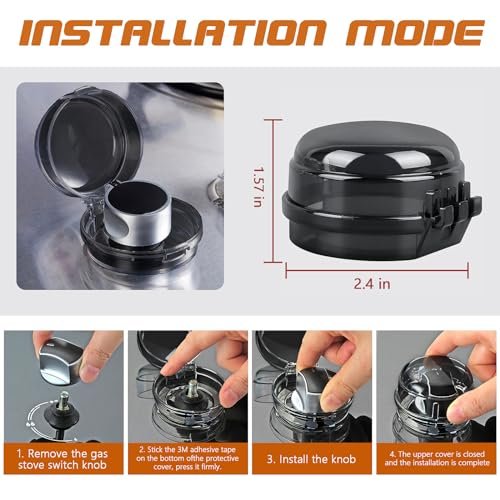 INSTALLATION MODE

1.57 in

2.4 in

1. Remove the gas stove switch knob

2. Stick the 3M adhesive tape on the bottom ofthe protective cover, press it firmly.

3. Install the knob

4. The upper cover is closed and the installation is complete