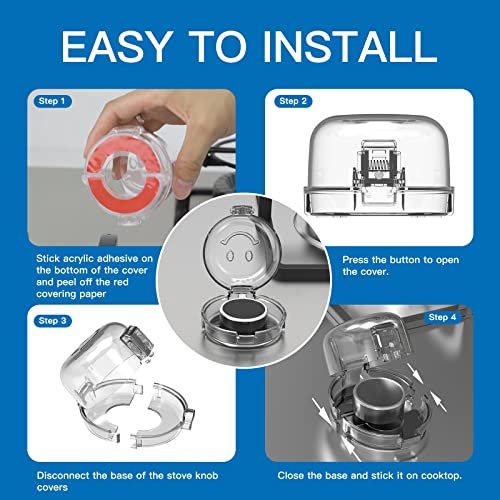 EASY TO INSTALL

Step 1

Stick acrylic adhesive on the bottom of the cover and peel off the red covering paper

Step 2

Press the button to open the cover.

Step 3

Disconnect the base of the stove knob covers

Step 4

Close the base and stick it on cooktop.