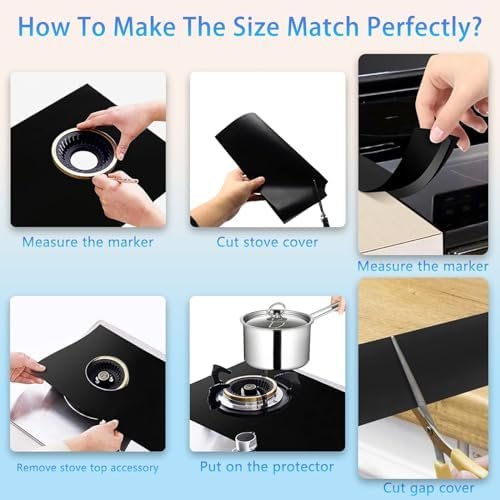 How To Make The Size Match Perfectly?

Measure the marker

Cut stove cover

Measure the marker

Remove stove top accessory

Put on the protector

Cut gap cover