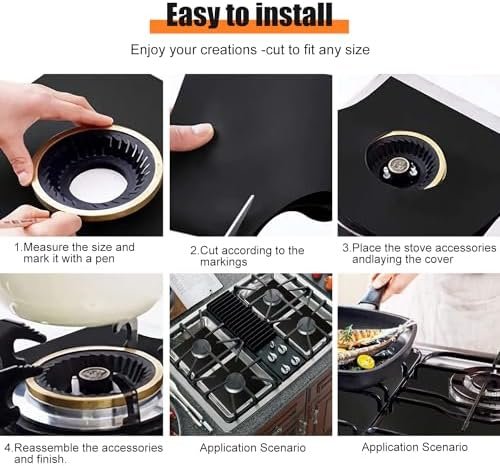 Easy to install

Enjoy your creations -cut to fit any size

1.Measure the size and mark it with a pen

2.Cut according to the markings

3.Place the stove accessories andlaying the cover

4.Reassemble the accessories and finish.

Application Scenario

Application Scenario