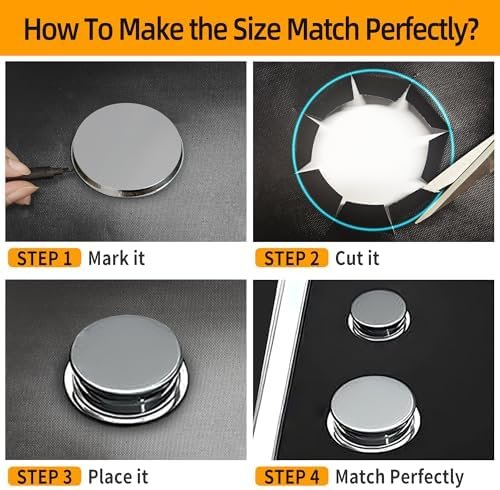 How To Make the Size Match Perfectly?

STEP 1 Mark it

STEP 2 Cut it

STEP 3 Place it

STEP 4 Match Perfectly