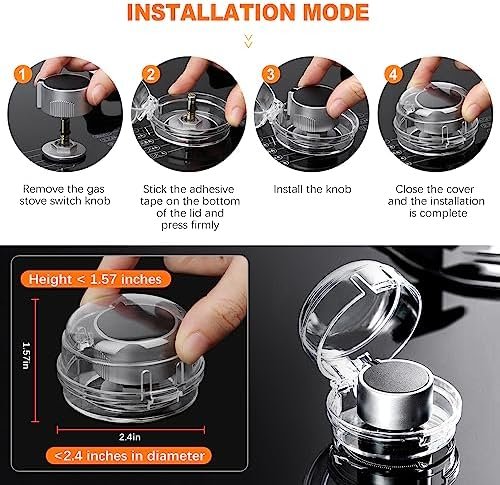 INSTALLATION MODE

1
Remove the gas stove switch knob

2
Stick the adhesive tape on the bottom of the lid and press firmly

3
Install the knob

4
Close the cover and the installation is complete

Height < 1.57 inches

1.57in

2.4in

<2.4 inches in diameter