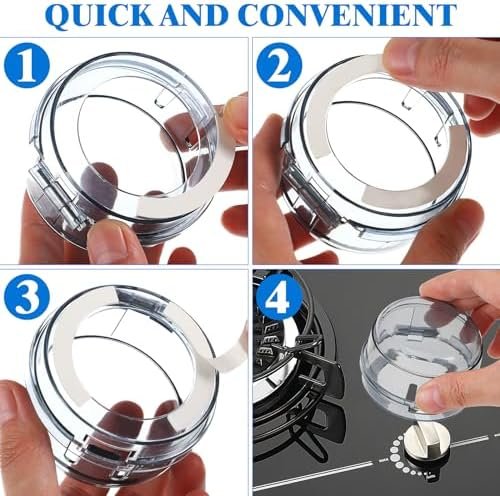 QUICK AND CONVENIENT

1

2

3

4