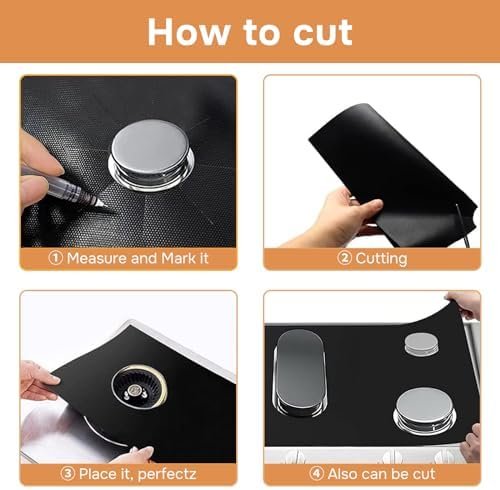 How to cut

① Measure and Mark it

② Cutting

③ Place it, perfectz

④ Also can be cut