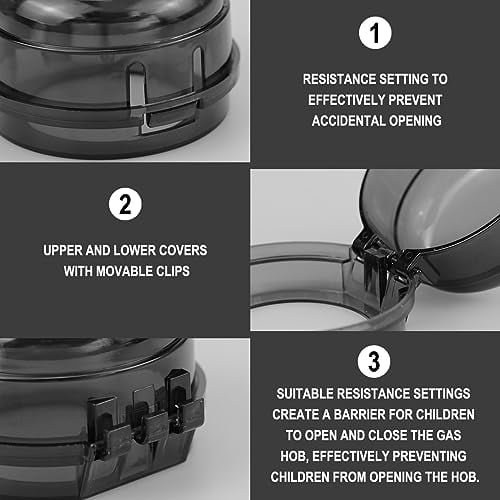 1

RESISTANCE SETTING TO EFFECTIVELY PREVENT ACCIDENTAL OPENING

2

UPPER AND LOWER COVERS WITH MOVABLE CLIPS

3

SUITABLE RESISTANCE SETTINGS CREATE A BARRIER FOR CHILDREN TO OPEN AND CLOSE THE GAS HOB, EFFECTIVELY PREVENTING CHILDREN FROM OPENING THE HOB.