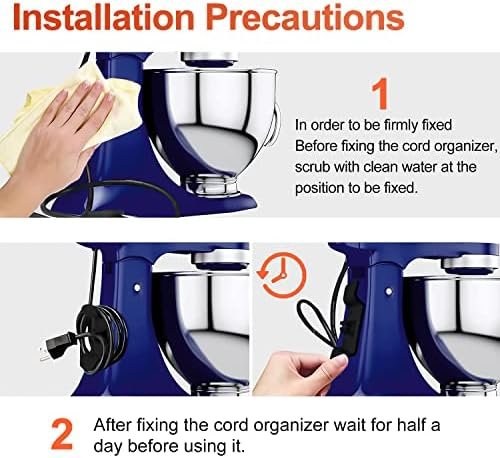 Installation Precautions

1
In order to be firmly fixed
Before fixing the cord organizer, scrub with clean water at the position to be fixed.

2
After fixing the cord organizer wait for half a day before using it.