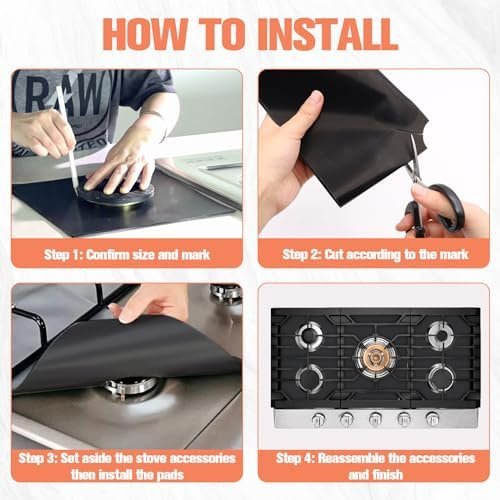 HOW TO INSTALL

RAW

Step 1: Confirm size and mark

Step 2: Cut according to the mark

Step 3: Set aside the stove accessories then install the pads

Step 4: Reassemble the accessories and finish