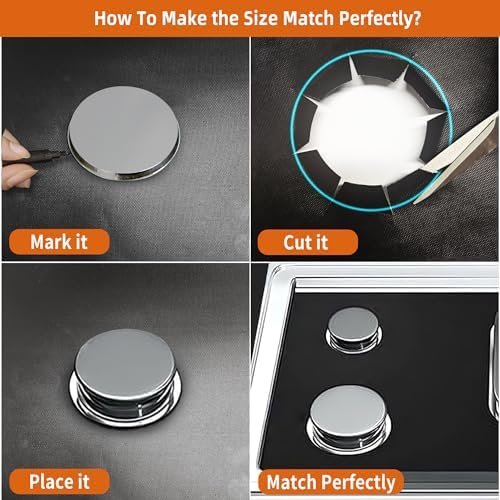 How To Make the Size Match Perfectly?

Mark it

Cut it

Place it

Match Perfectly