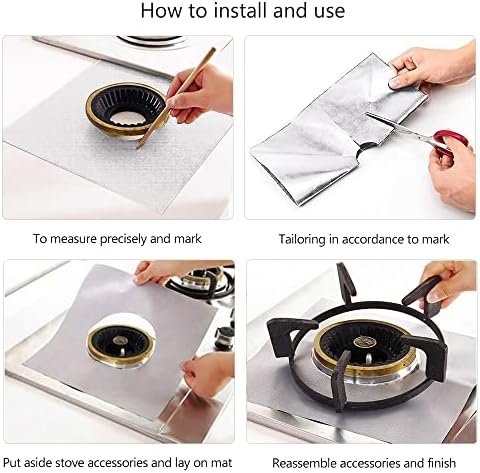 How to install and use

To measure precisely and mark

Tailoring in accordance to mark

Put aside stove accessories and lay on mat

Reassemble accessories and finish