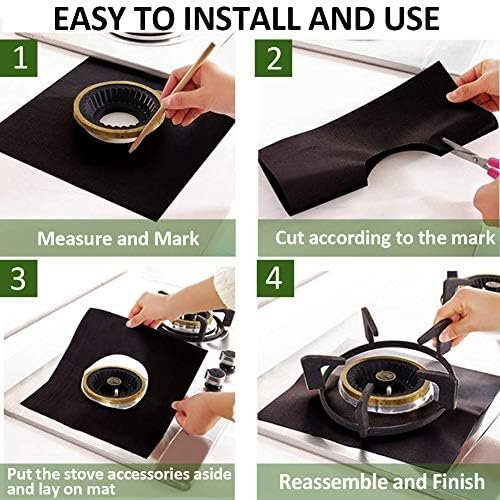 EASY TO INSTALL AND USE

1

Measure and Mark

2

Cut according to the mark

3

Put the stove accessories aside and lay on mat

4

Reassemble and Finish