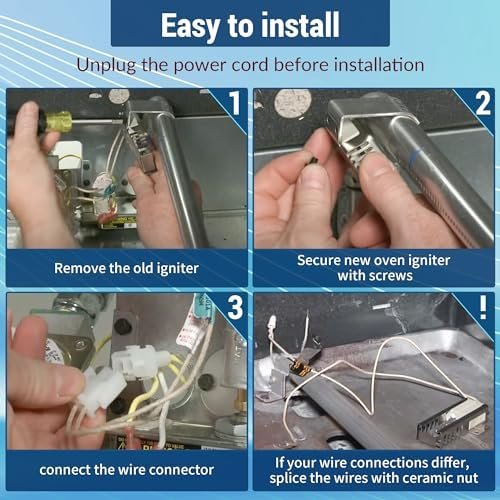 Easy to install

Unplug the power cord before installation

1

Remove the old igniter

2

Secure new oven igniter with screws

3

connect the wire connector

!

If your wire connections differ, splice the wires with ceramic nut