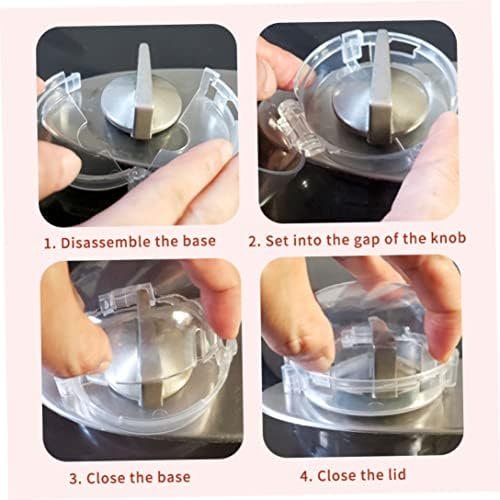 1. Disassemble the base

2. Set into the gap of the knob

3. Close the base

4. Close the lid