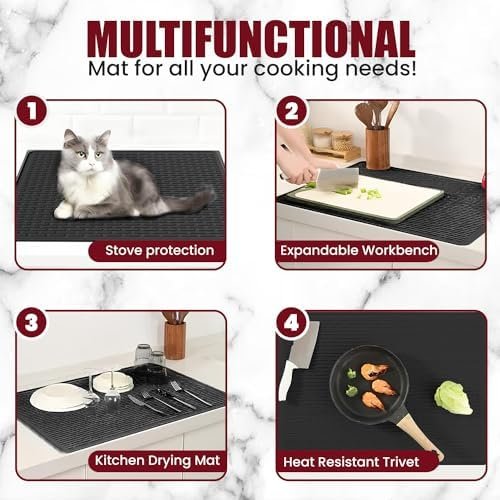 MULTIFUNCTIONAL
Mat for all your cooking needs!

1
Stove protection

2
Expandable Workbench

3
Kitchen Drying Mat

4
Heat Resistant Trivet