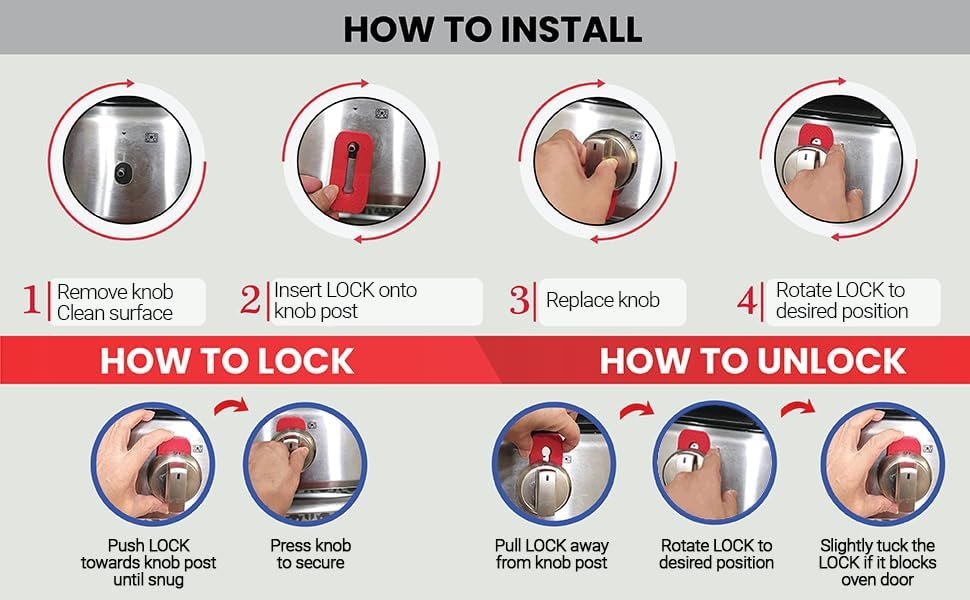 HOW TO INSTALL

1 Remove knob Clean surface

2 Insert LOCK onto knob post

3 Replace knob

4 Rotate LOCK to desired position

HOW TO LOCK

Push LOCK towards knob post until snug

Press knob to secure

HOW TO UNLOCK

Pull LOCK away from knob post

Rotate LOCK to desired position

Slightly tuck the LOCK if it blocks oven door