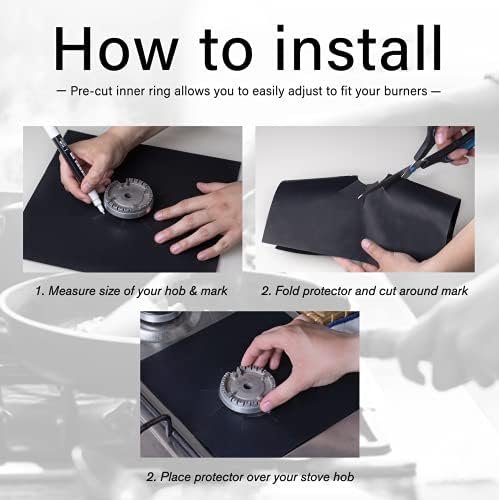 How to install

— Pre-cut inner ring allows you to easily adjust to fit your burners —

1. Measure size of your hob & mark

2. Fold protector and cut around mark

2. Place protector over your stove hob