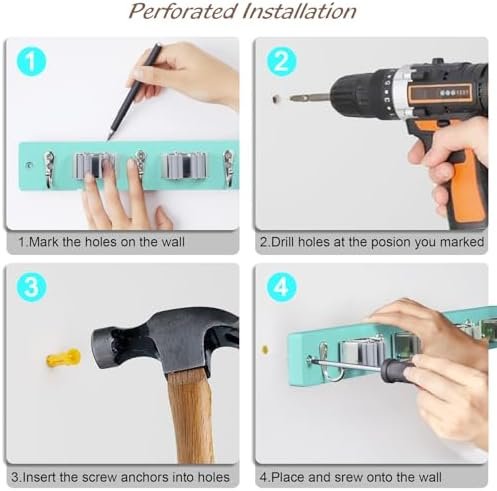 Perforated Installation

1

1.Mark the holes on the wall

2

2.Drill holes at the posion you marked

3

3.Insert the screw anchors into holes

4

4.Place and srew onto the wall