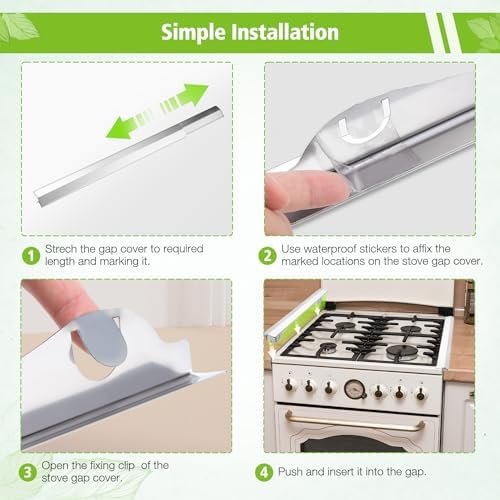 Simple Installation

1 Strech the gap cover to required length and marking it.

2 Use waterproof stickers to affix the marked locations on the stove gap cover.

3 Open the fixing clip of the stove gap cover.

4 Push and insert it into the gap.