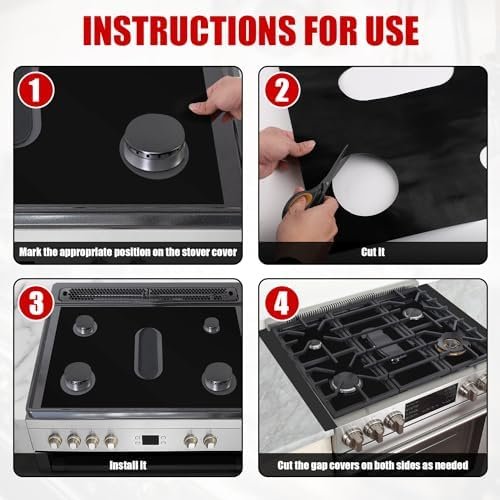 INSTRUCTIONS FOR USE

1

Mark the appropriate position on the stover cover

2

Cut it

3

Install it

4

Cut the gap covers on both sides as needed