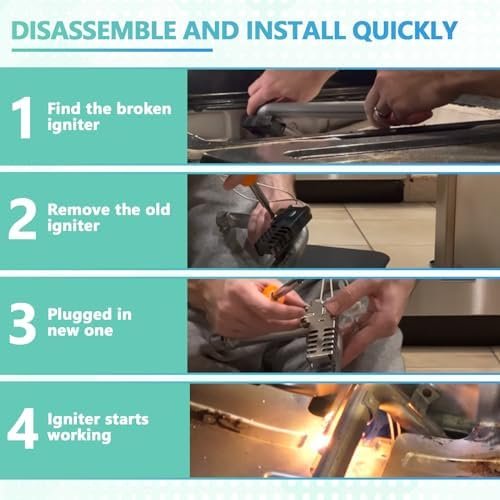 DISASSEMBLE AND INSTALL QUICKLY

1 Find the broken igniter

2 Remove the old igniter

3 Plugged in new one

4 Igniter starts working