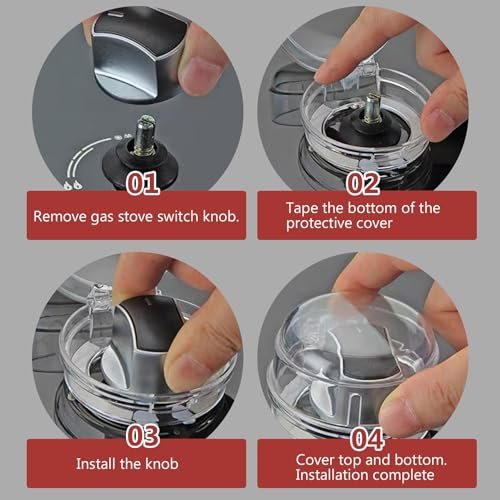 01
Remove gas stove switch knob.

02
Tape the bottom of the protective cover

03
Install the knob

04
Cover top and bottom. Installation complete