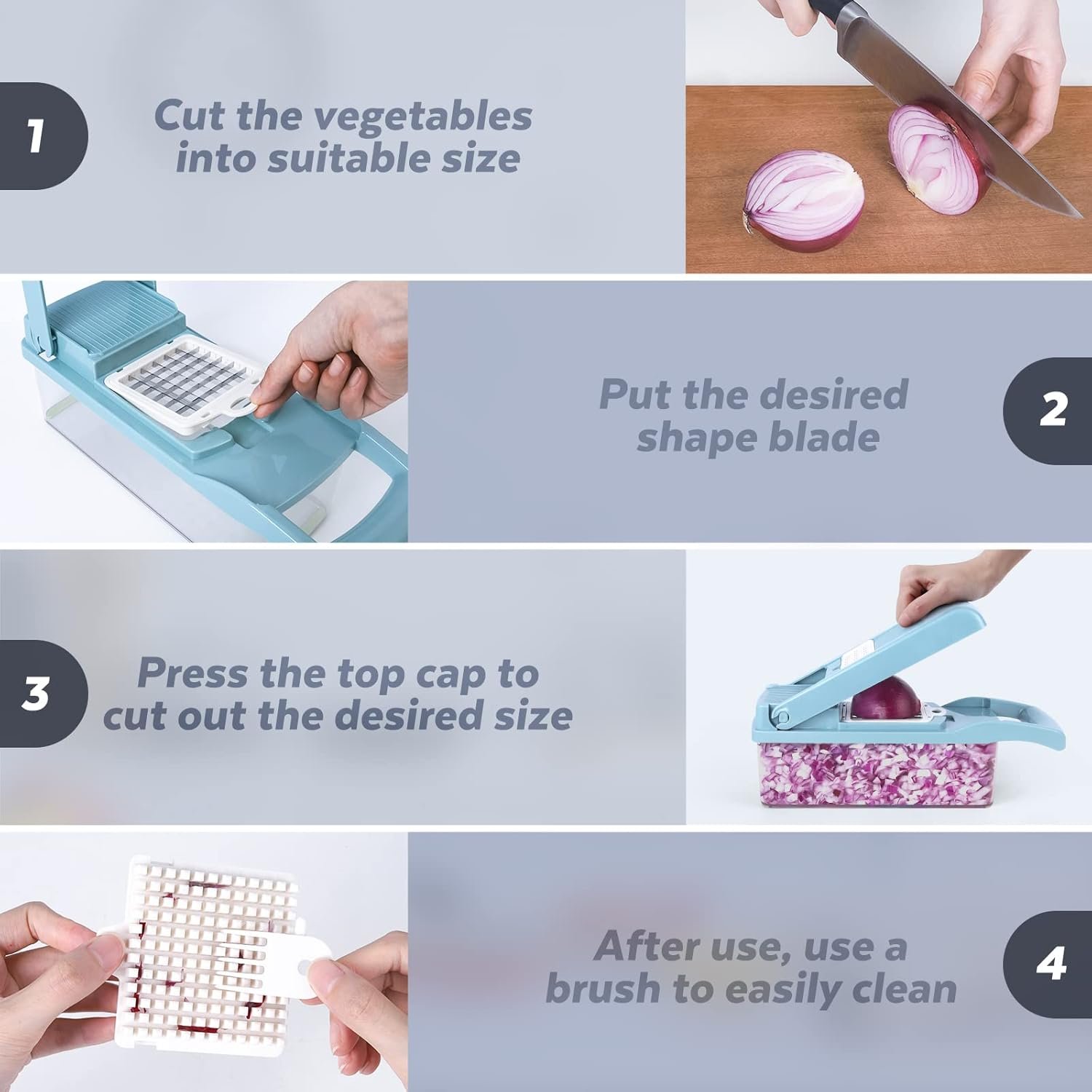 1

Cut the vegetables into suitable size

Put the desired shape blade

2

3

Press the top cap to cut out the desired size

After use, use a brush to easily clean

4