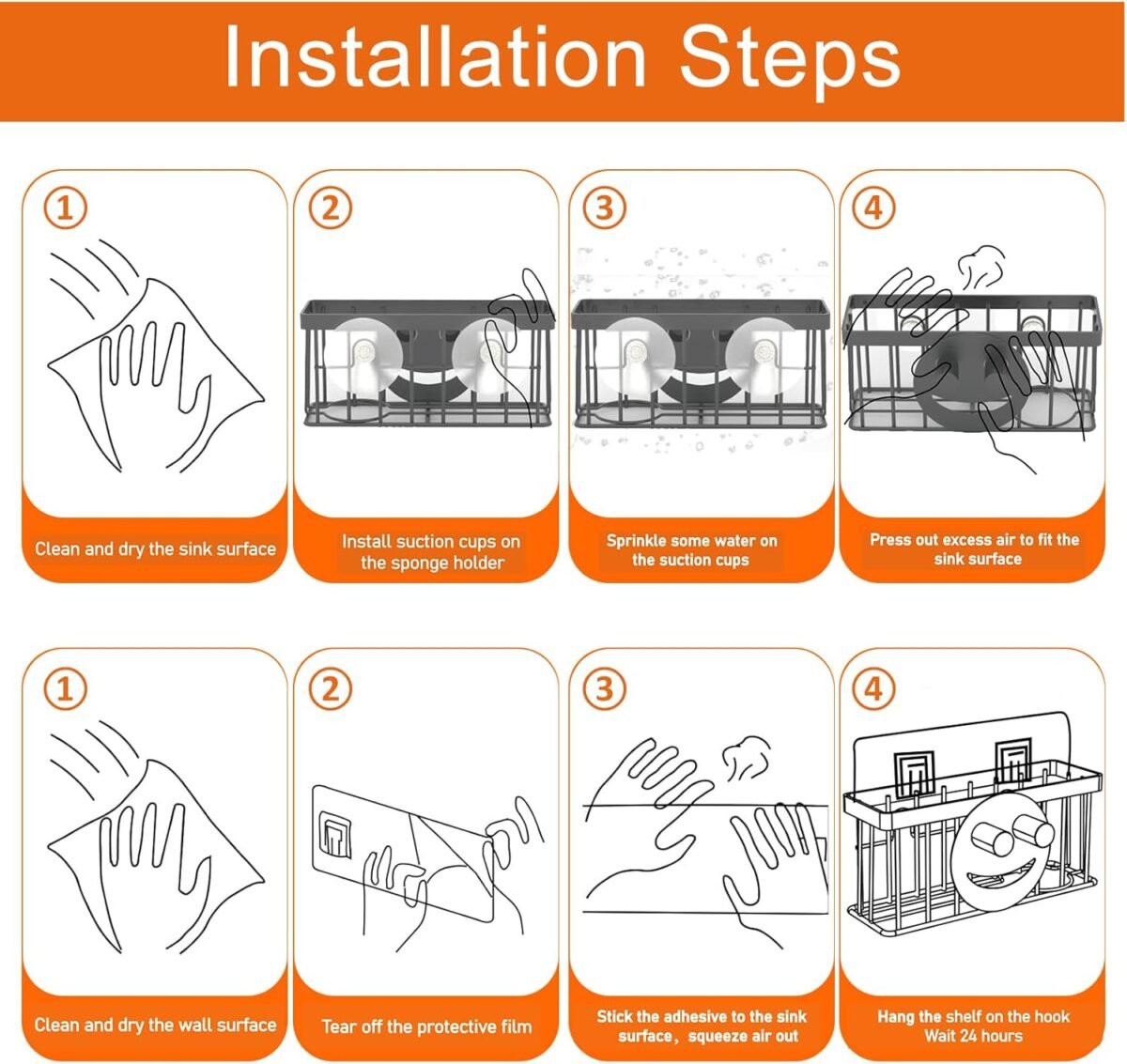 Installation Steps

①
Clean and dry the sink surface

②
Install suction cups on the sponge holder

③
Sprinkle some water on the suction cups

④
Press out excess air to fit the sink surface

①
Clean and dry the wall surface

②
Tear off the protective film

③
Stick the adhesive to the sink surface, squeeze air out

④
Hang the shelf on the hook Wait 24 hours